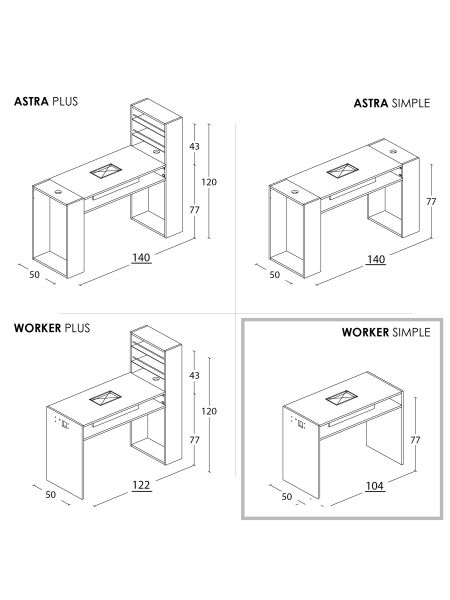 ASTRA PLUS

43

120

77

140

50

ASTRA SIMPLE

77

140

50

WORKER PLUS

43

120

77

122

50

WORKER SIMPLE

77

104

50