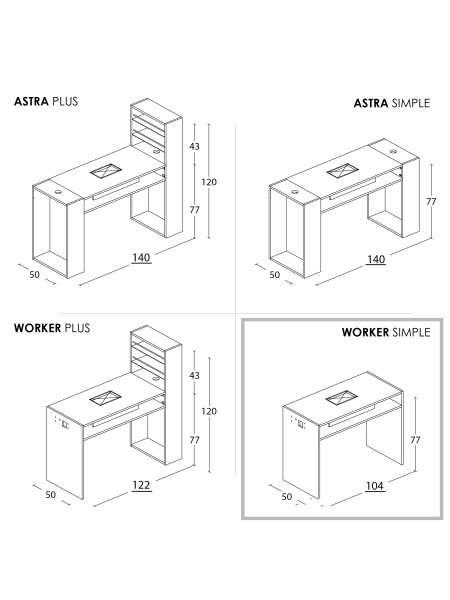 ASTRA PLUS

43
120
77
140
50

ASTRA SIMPLE

77
140
50

WORKER PLUS

43
120
77
122
50

WORKER SIMPLE

77
104
50